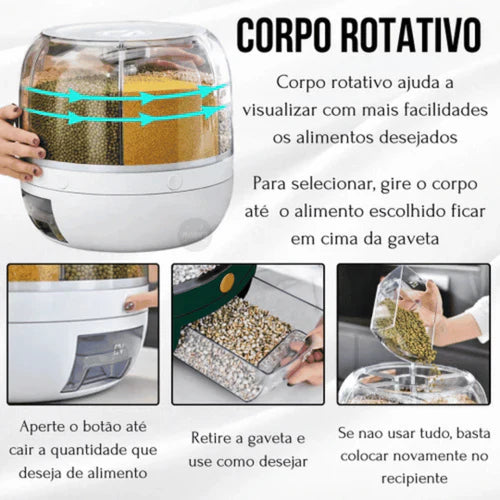 CORPO ROTATIVO

Corpo rotativo ajuda a visualizar com mais facilidades os alimentos desejados

Para selecionar, gire o corpo até o alimento escolhido ficar em cima da gaveta

Aperte o botão até cair a quantidade que deseja de alimento

Retire a gaveta e use como desejar

Se nao usar tudo, basta colocar novamente no recipiente